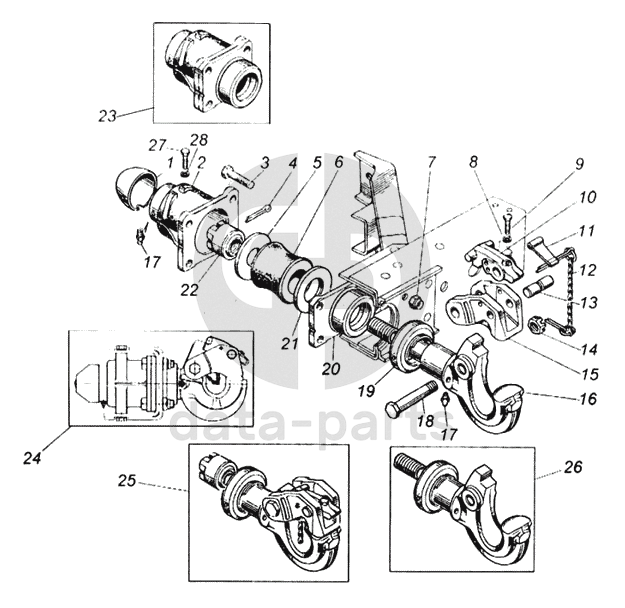 23
27
28
1
2
3
4
5
6
7
8
9
10
11
12
13
14
15
16
17
22
21
20
19
18
17
24
25
26
data-parts