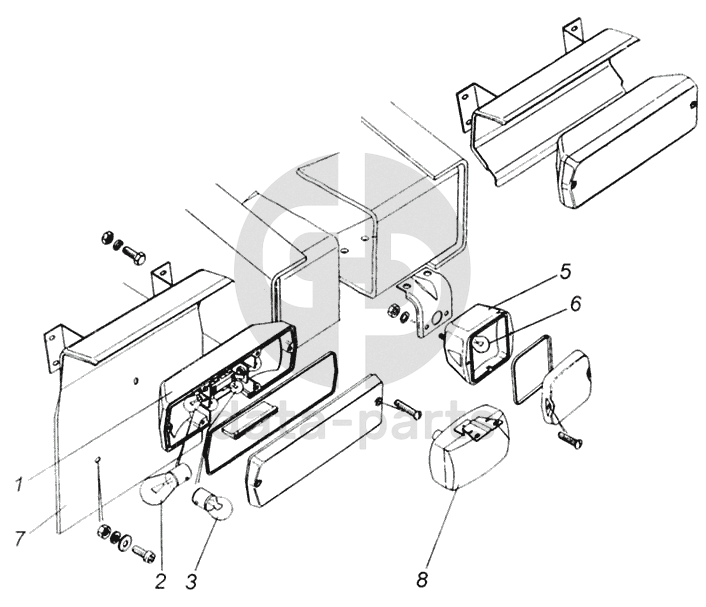 5
6
1
7
2
3
8
data-parts