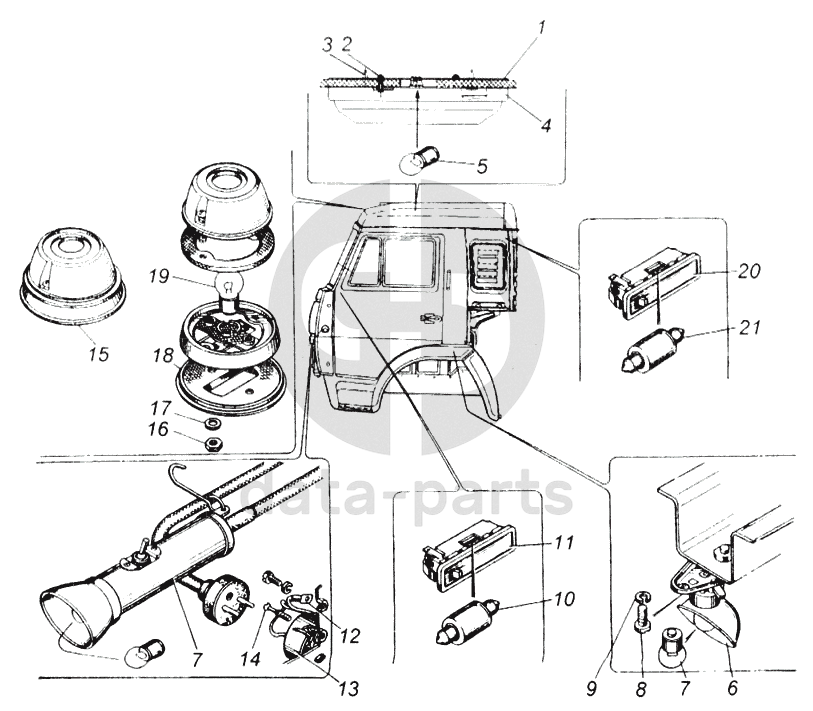 3 2 1
4
5
19
15
18
17
16
20
21
data-parts
11
10
7
14
12
13
9
8
7
6