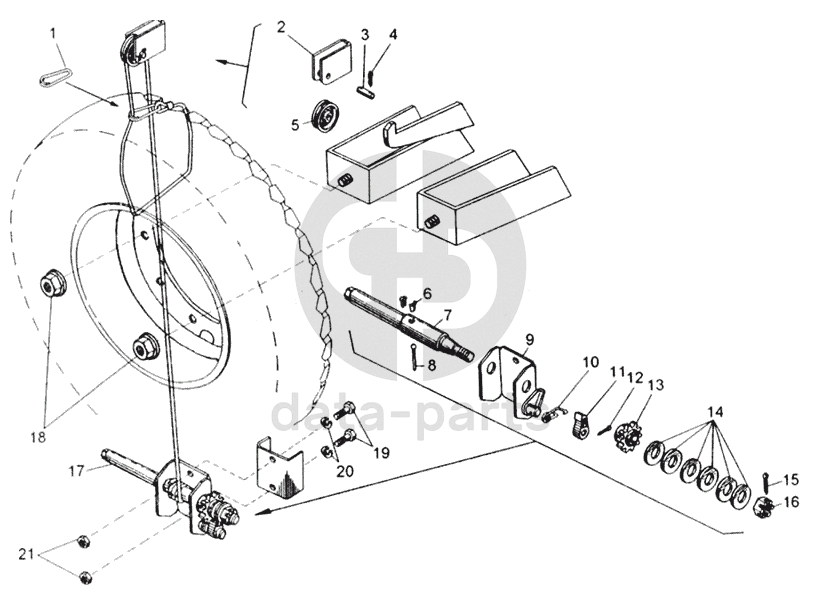 1
2
3
4
5
6
7
8
9
10
11
12
13
14
15
16
17
18
19
20
21
data-parts