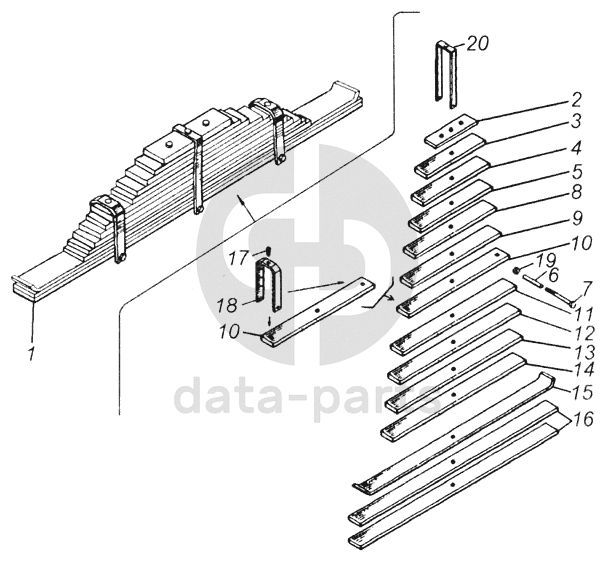 20
2
3
4
5
8
9
10
19
6
7
11
12
13
14
15
16
17
18
10
1
data-parts