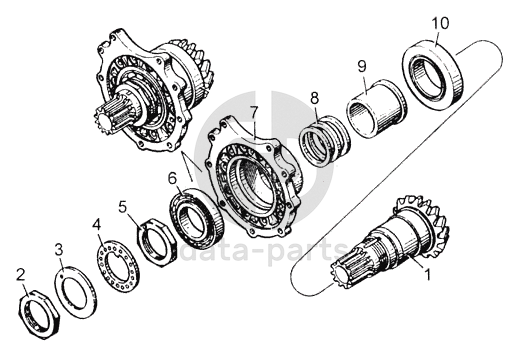 10
9
8
7
6
5
4
3
2
1
data-parts