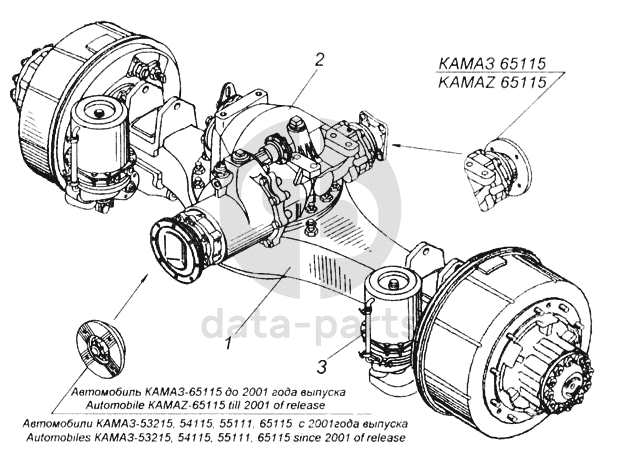 2

КАМАЗ 65115
KAMAZ 65115

data-parts

1

3

Автомобиль КАМАЗ-65115 до 2001 года выпуска
Automobile KAMAZ-65115 till 2001 of release

Автомобили КАМАЗ-53215, 54115, 55111, 65115 с 2001года выпуска
Automobiles КАМАЗ-53215, 54115, 55111, 65115 since 2001 of release