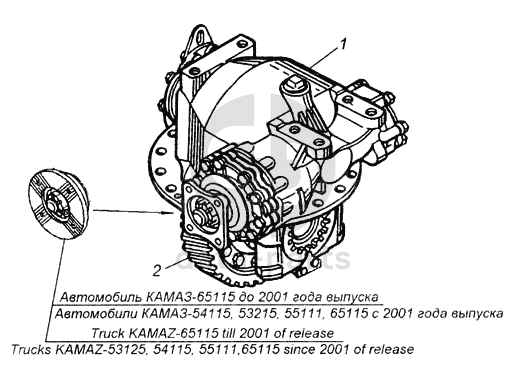 1

2

Автомобиль КАМАЗ-65115 до 2001 года выпуска

Автомобили КАМАЗ-54115, 53215, 55111, 65115 с 2001 года выпуска

Truck KAMAZ-65115 till 2001 of release

Trucks KAMAZ-53125, 54115, 55111,65115 since 2001 of release