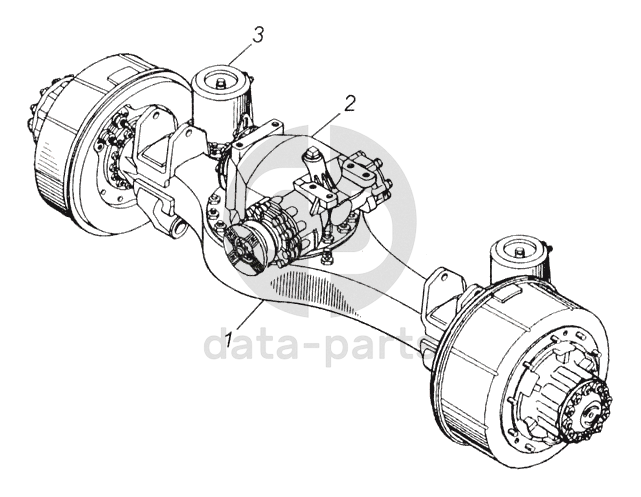 3
2
1
data-parts