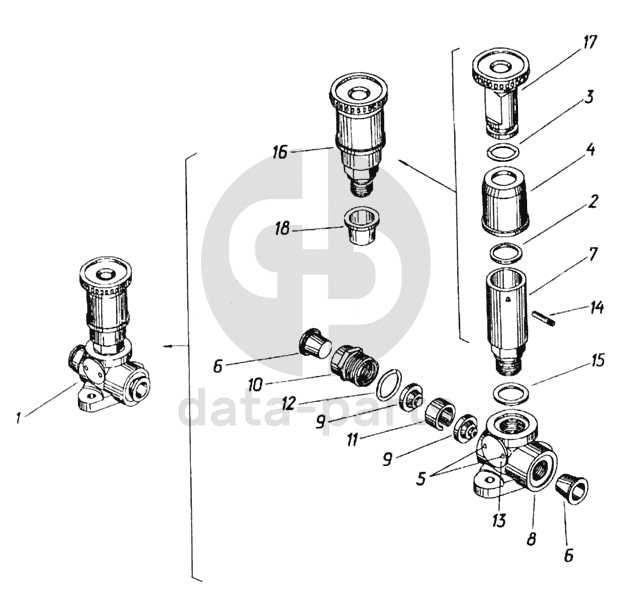 17
3
4
2
7
14
15
16
18
6
10
12
9
11
9
5
13
8
6
1
data-part