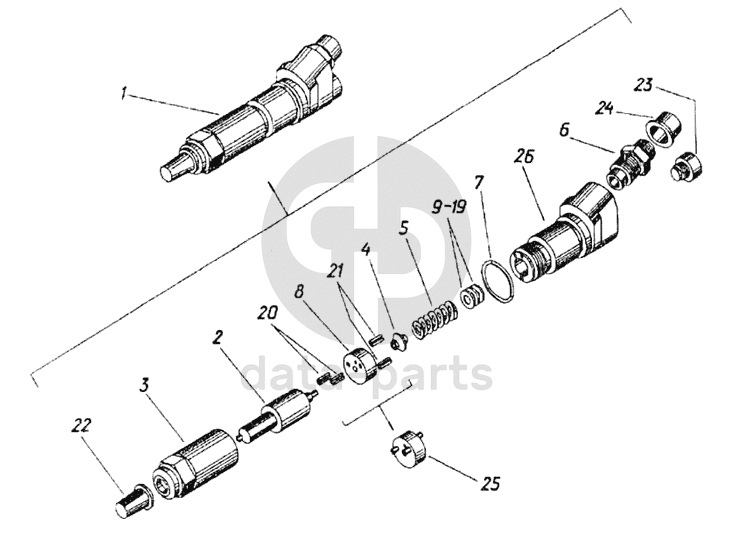 1
23
24
6
26
7
9-19
5
4
21
8
20
2
3
22
25
data-parts