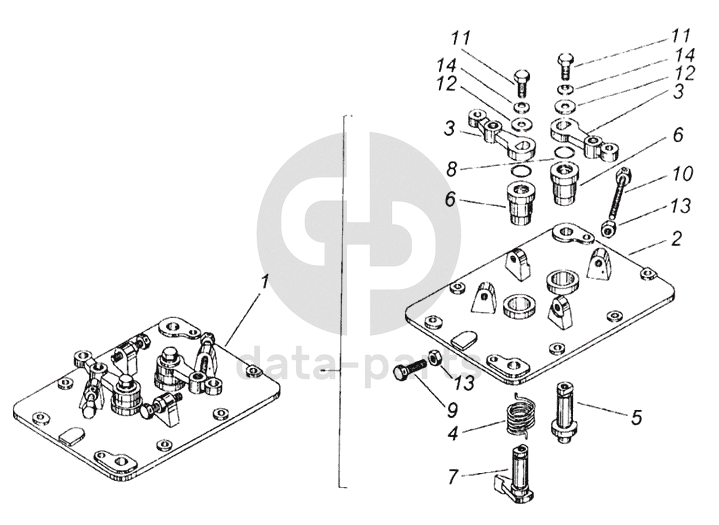 11
14
12
3
8
6
11
14
12
3
6
10
13
2
1
data-parts
13
9
4
5
7