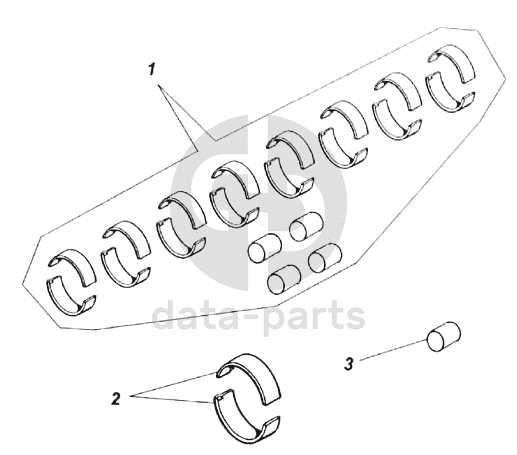 1

data-parts

3

2