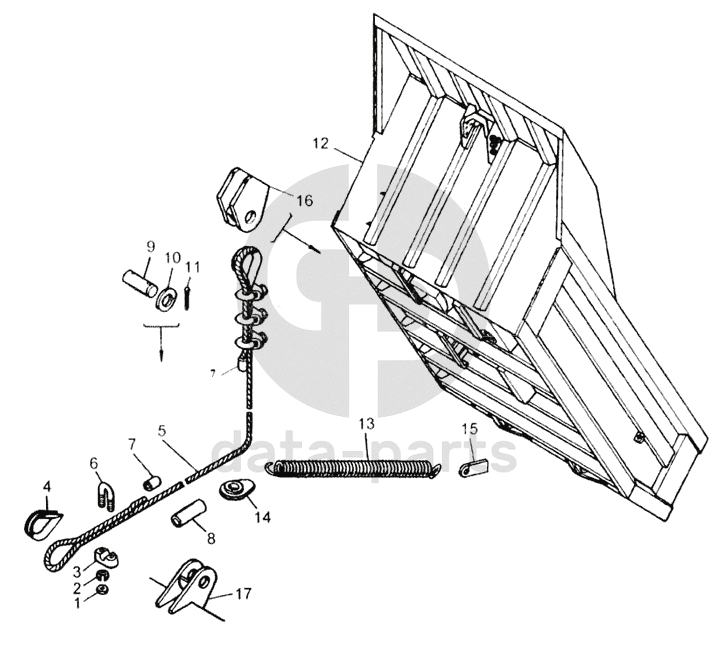 12
16
9
10
11
7
5
13
15
7
6
4
14
8
3
2
1
17
data-parts