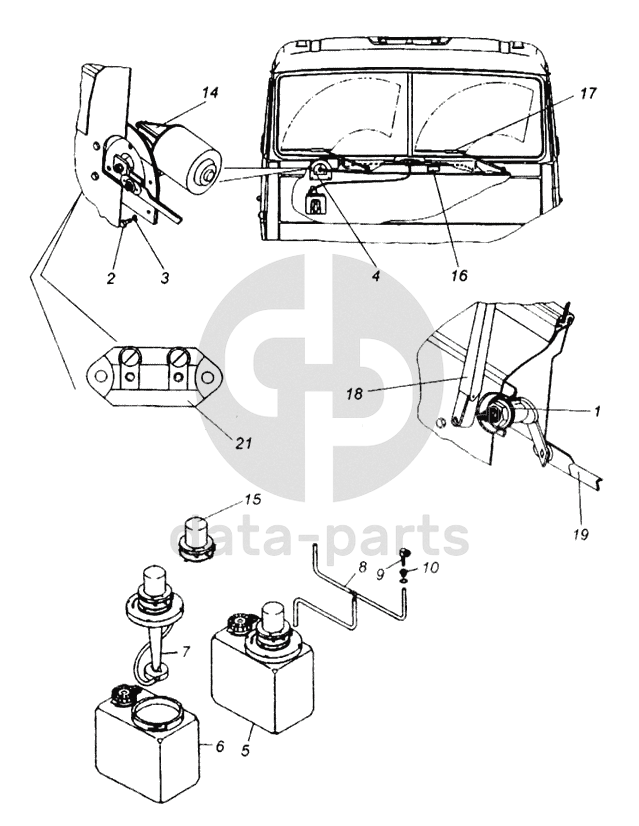 14
17
2
3
4
16
18
1
21
19
15
data-parts
8
9
10
7
6
5