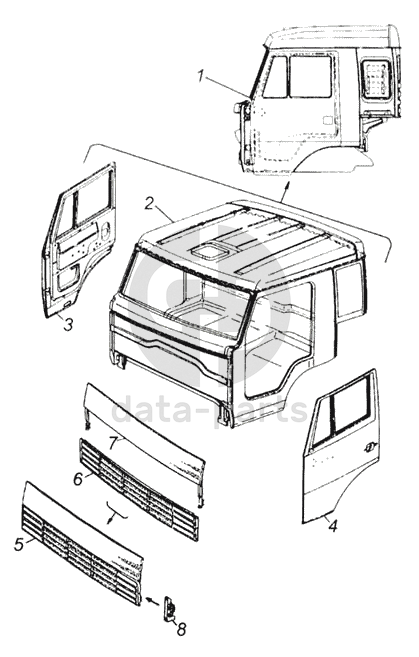 1
2
3
data-parts
7
6
4
5
8