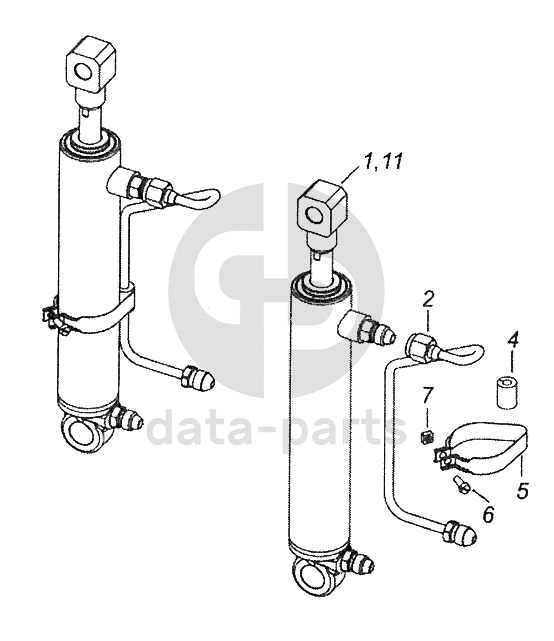 1,11
2
4
7
5
6
data-parts