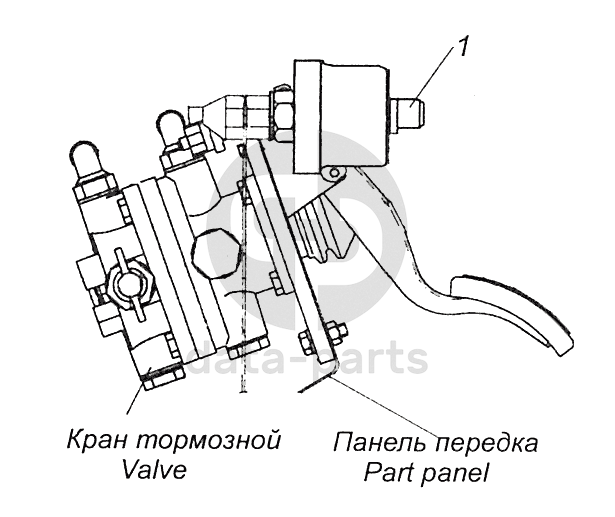 1

data-parts

Кран тормозной
Valve

Панель передка
Part panel