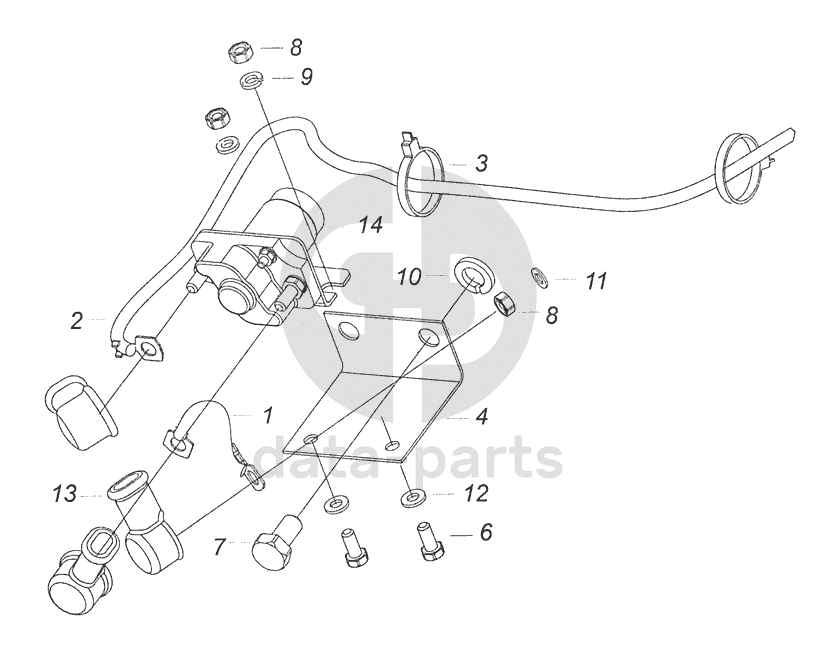 8
9
3
14
10
11
2
8
1
4
data-parts
13
12
7
6