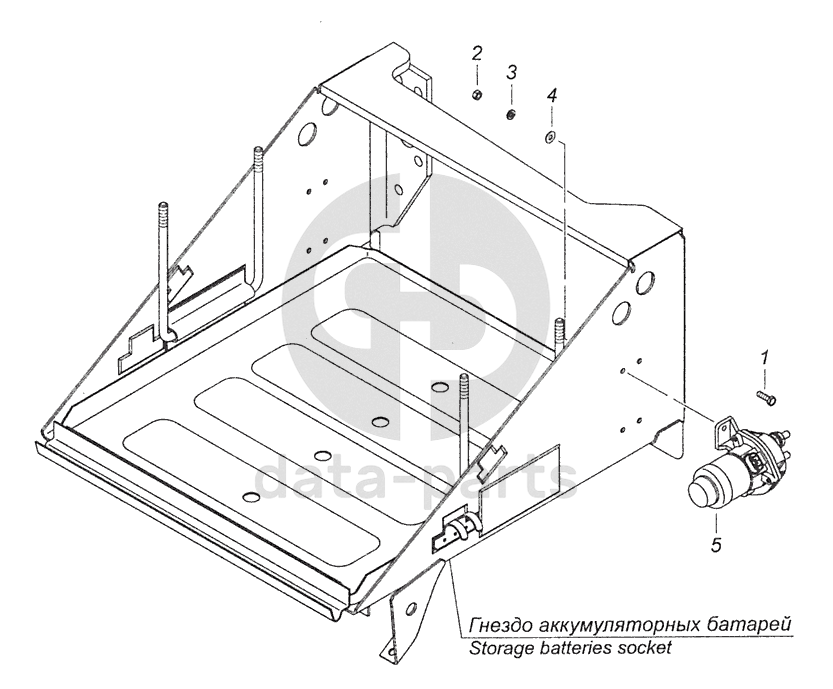 2
3
4
1
5
data-parts
Гнездо аккумуляторных батарей
Storage batteries socket