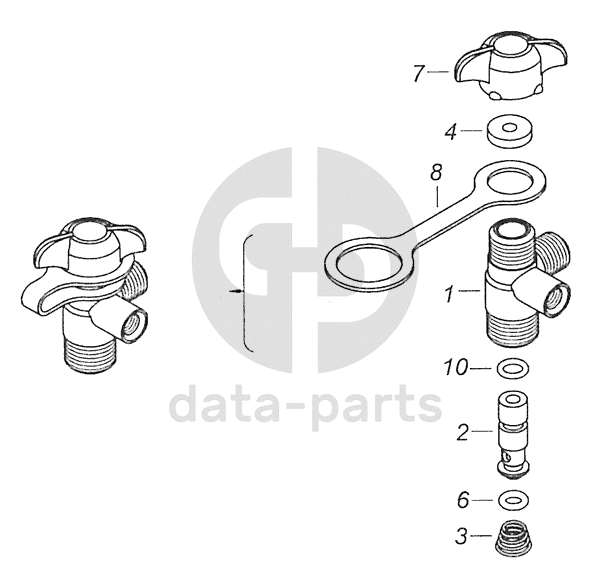 7
4
8
1
10
2
6
3
data-parts