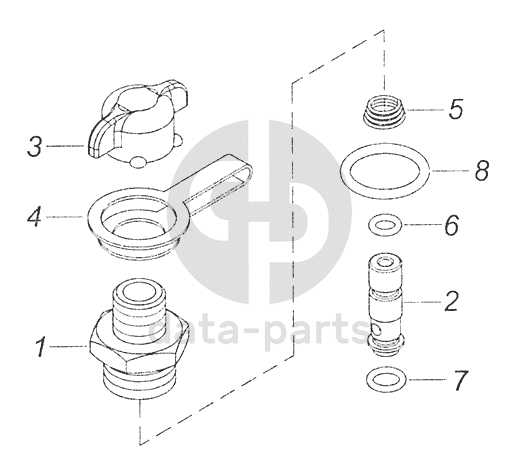 3
4
1
5
8
6
2
7
data-parts