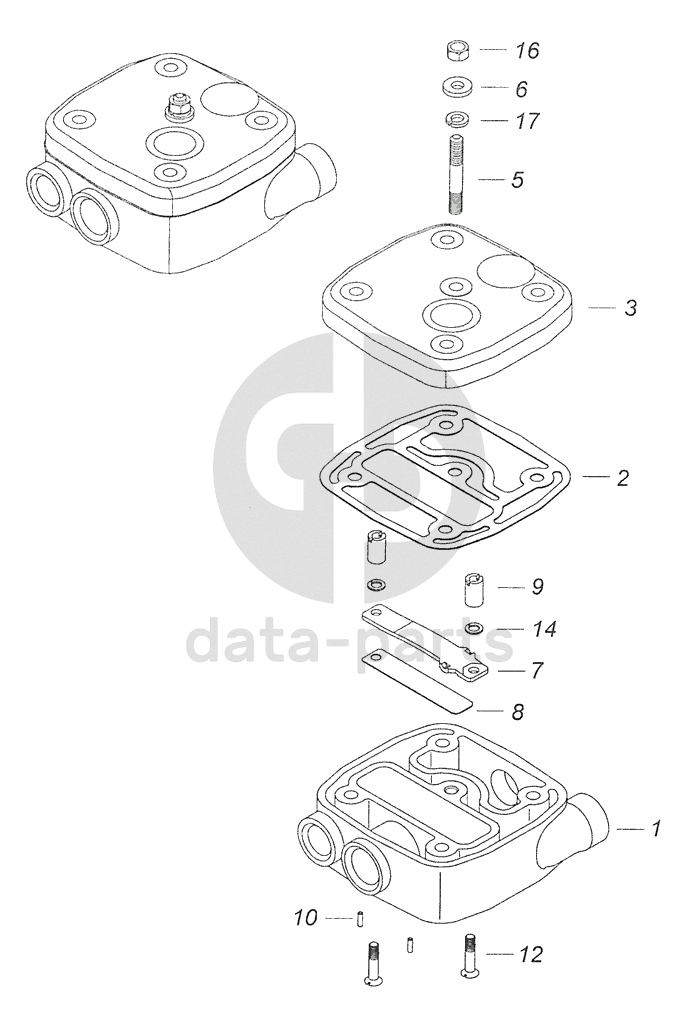 16
6
17
5
3
2
9
14
7
8
1
10
12
data-parts