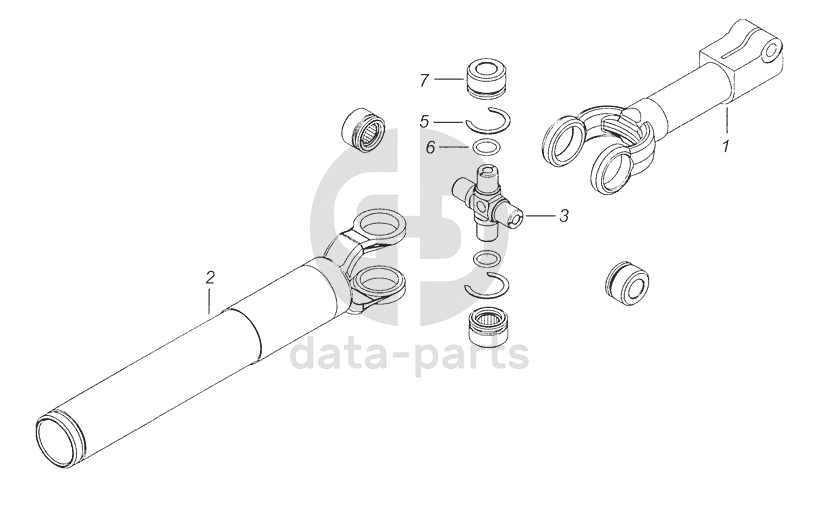 7
5
6
1
3
2
data-parts