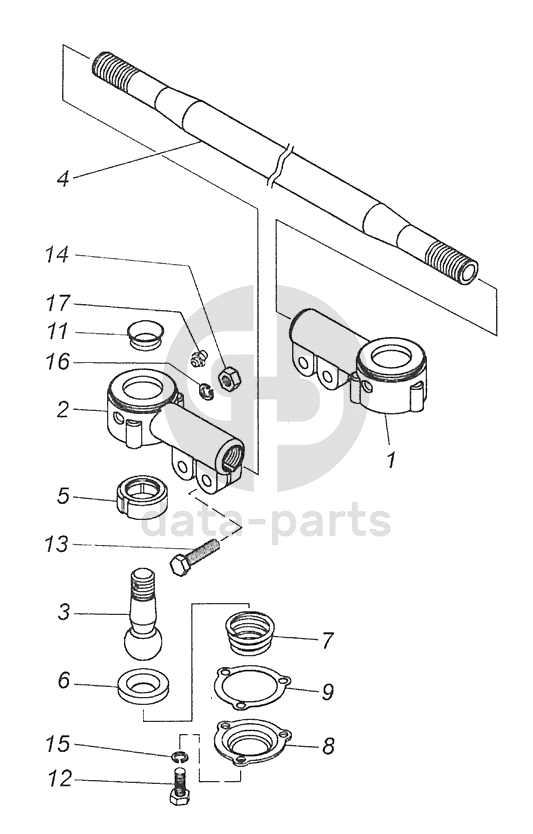 4
14
17
11
16
2
1
5
data-parts
13
3
7
6
9
15
8
12