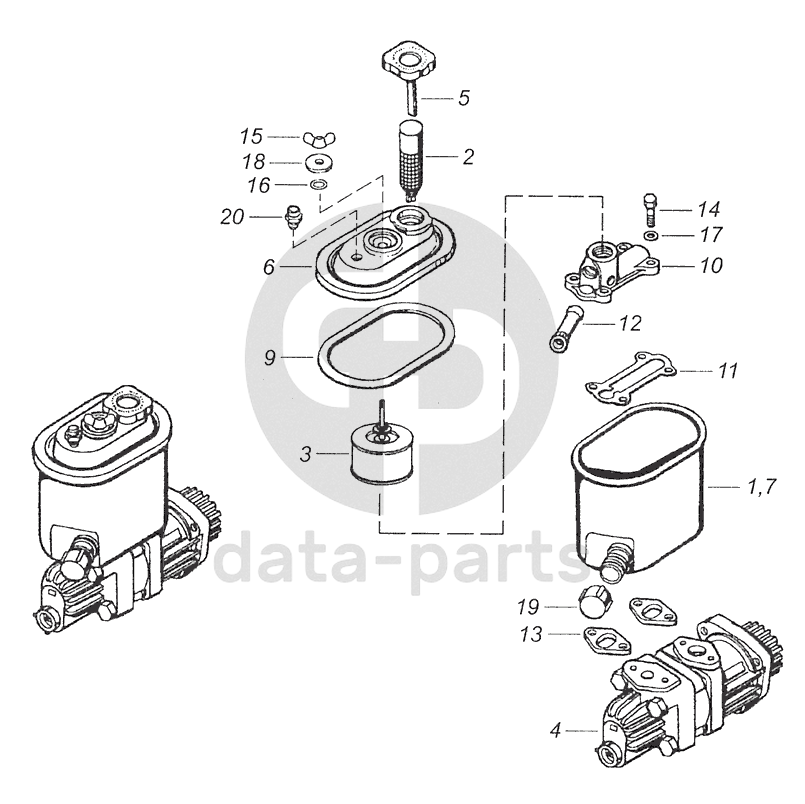 5
15
2
18
16
20
14
17
6
10
12
9
11
3
1,7
data-parts
19
13
4