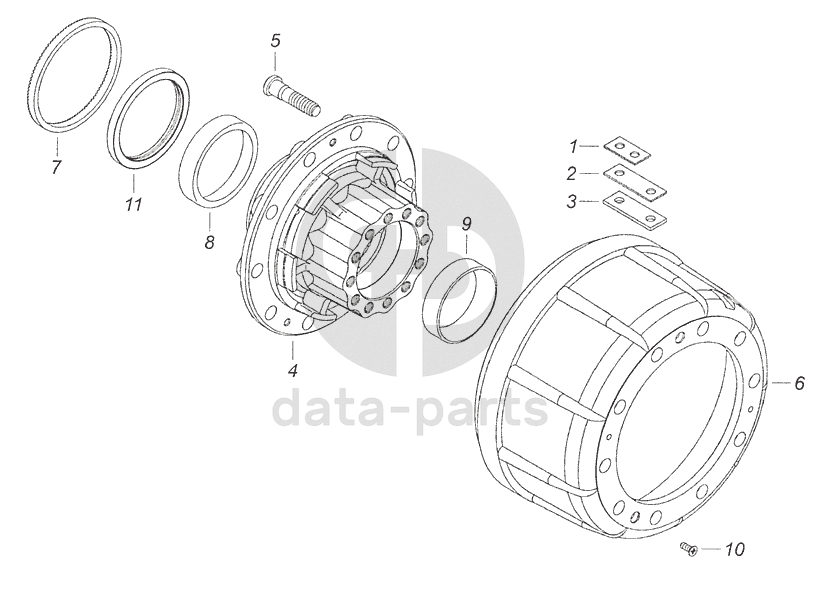 5
7
11
8
1
2
3
9
4
6
data-parts
10