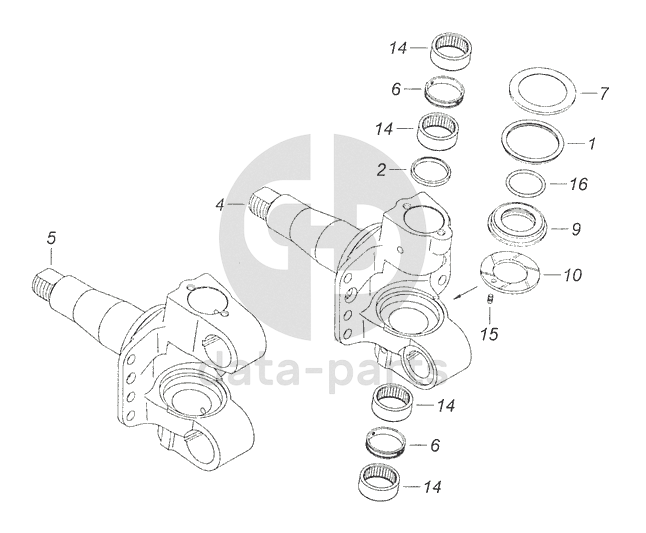 14
6
7
14
1
2
16
4
9
5
10
15
data-parts
14
6
14