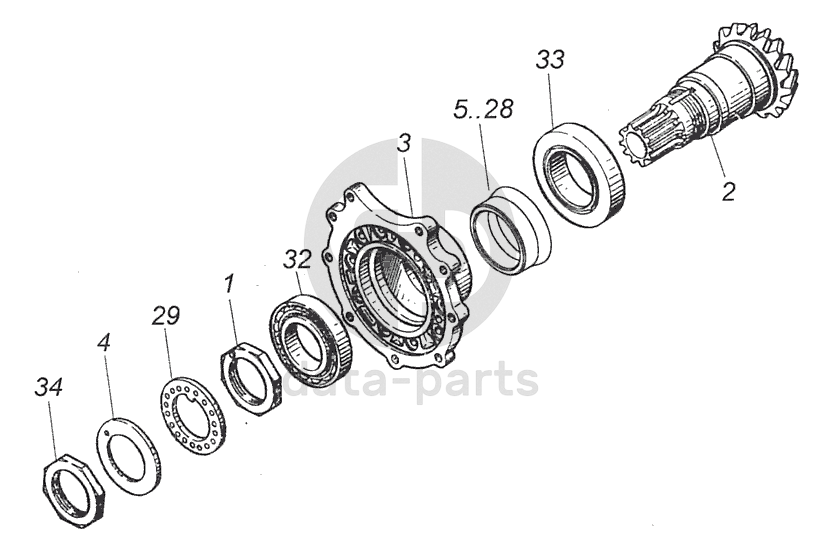 33
5..28
3
2
32
1
29
4
34
data-parts