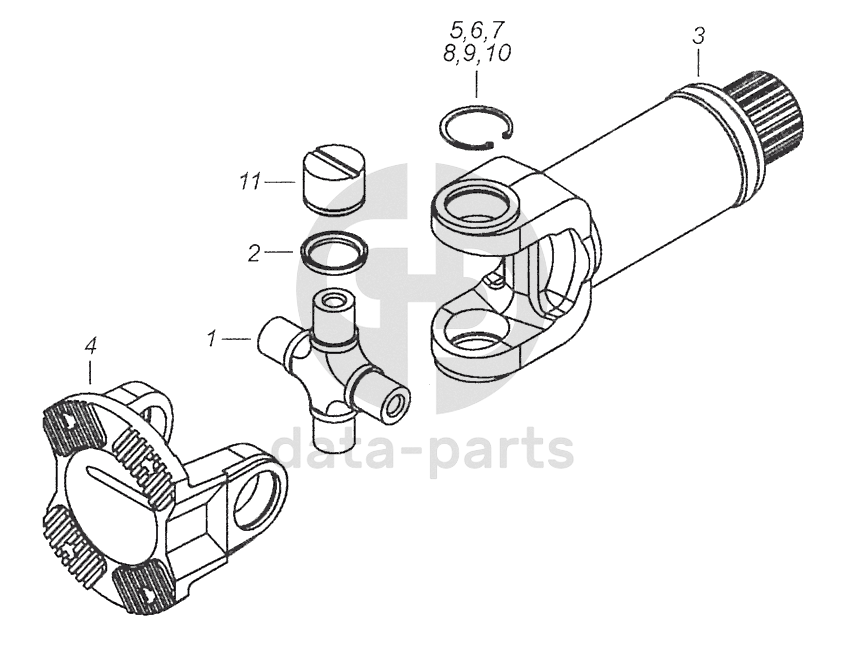 5,6,7
8,9,10

3

11

2

1

4

data-parts