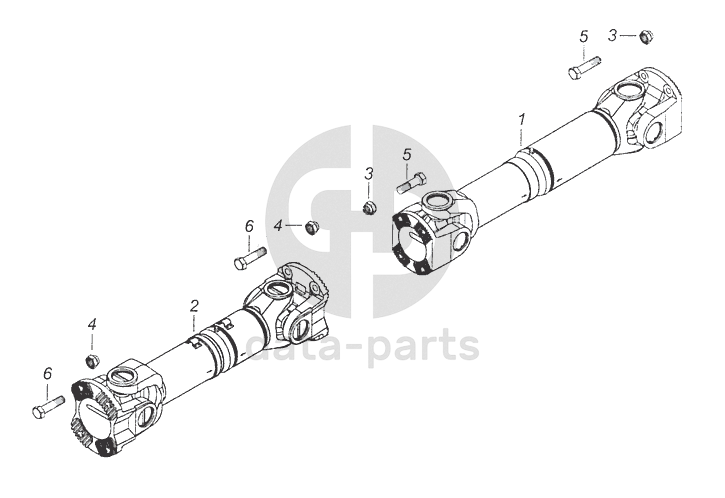 5
3
1
5
3
6
4
2
4
6
data-parts