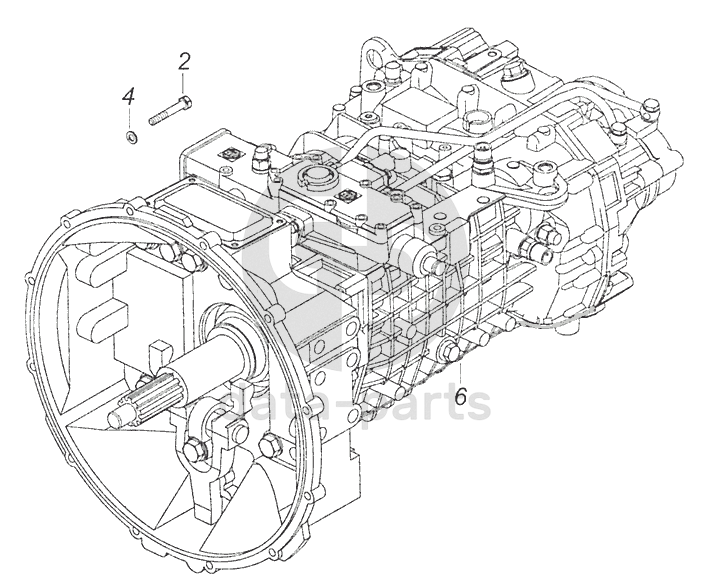 2
4
6
data-parts