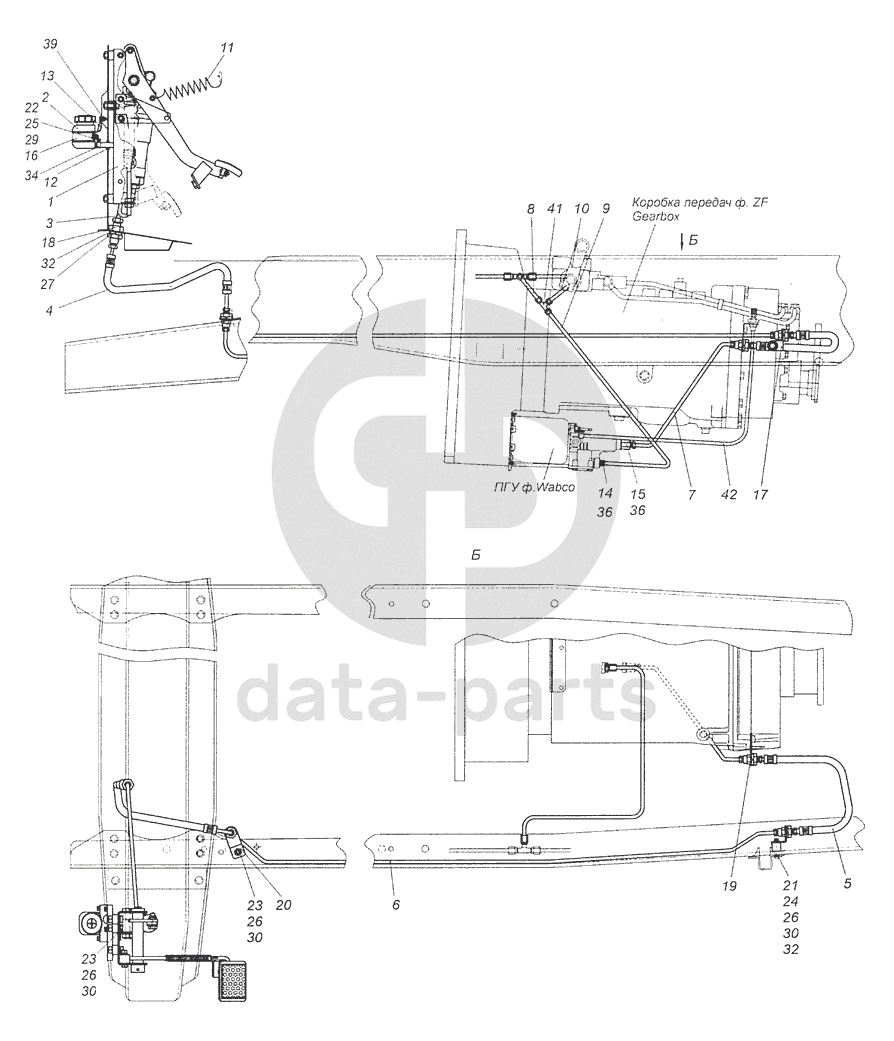 39
13
2
22
25
29
16
34
12
1
3
18
32
27
4
11
8
41
10
9
Коробка передач ф. ZF Gearbox
Б
ПГУ ф. Wabco
14
36
15
36
7
42
17
Б
data-parts
23
26
30
20
23
26
30
6
19
21
24
26
30
32
5