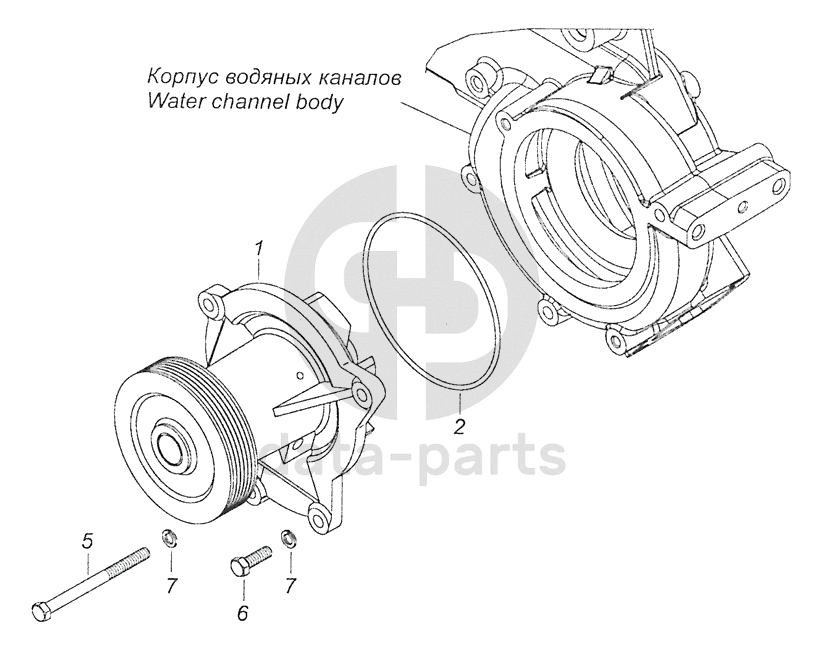 Корпус водяных каналов
Water channel body

1

2

data-parts

5

7

6

7