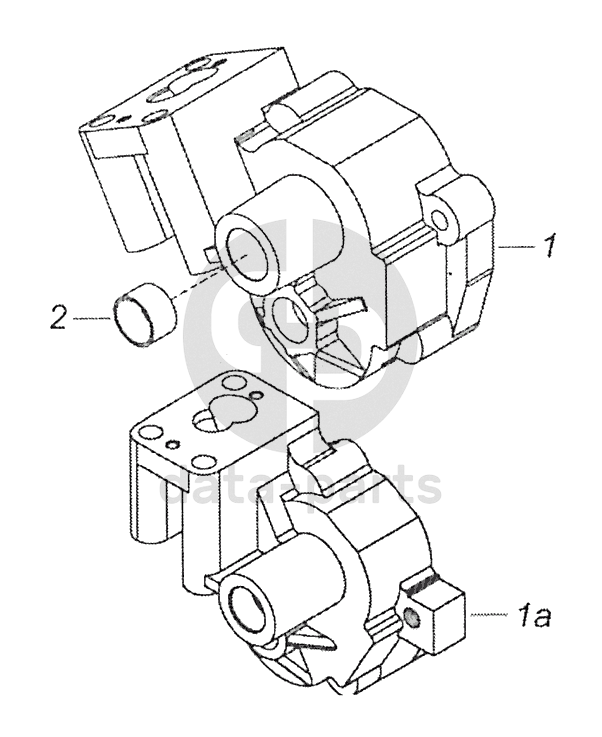 1

2

data-parts

1a