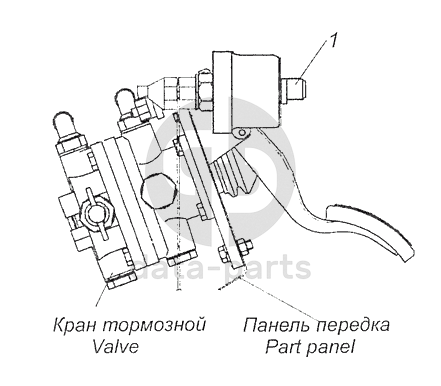 1

data-parts

Кран тормозной
Valve

Панель передка
Part panel