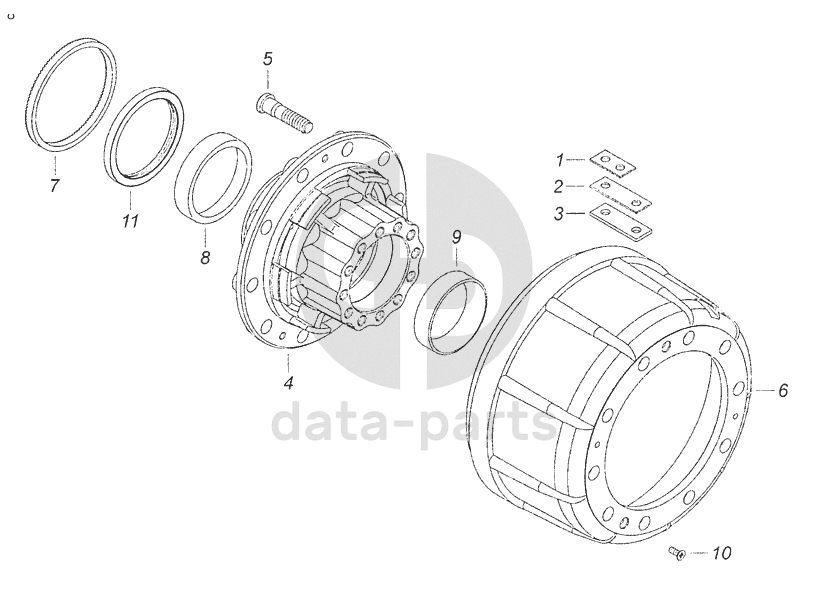 5
1
2
3
7
11
8
9
4
6
data-parts
10