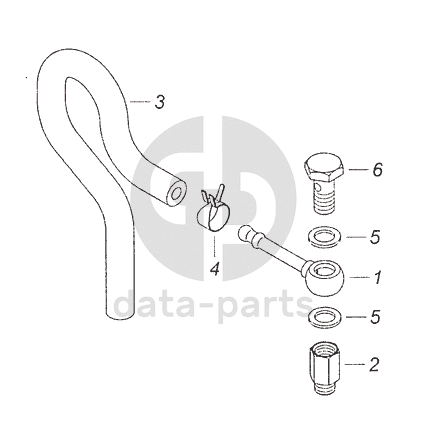 3
6
5
4
1
data-parts
5
2