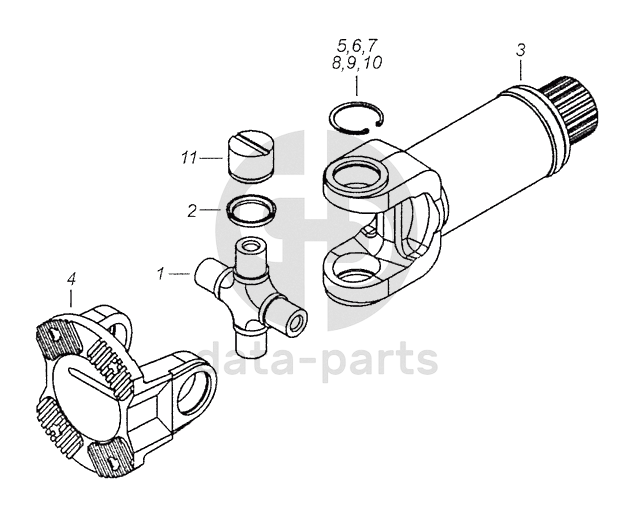 5,6,7
8,9,10

3

11

2

1

4

data-parts