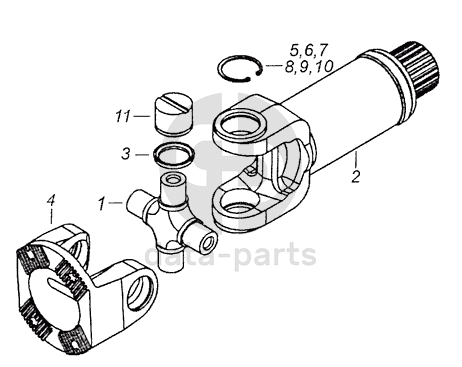 5,6,7
8,9,10
11
3
2
1
4
data-parts