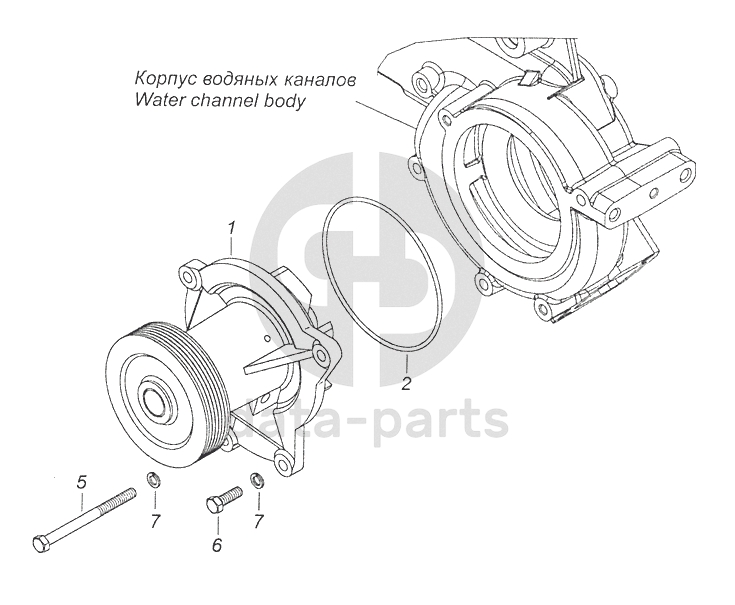 Корпус водяных каналов
Water channel body

1

2

data-parts

5

7

6

7