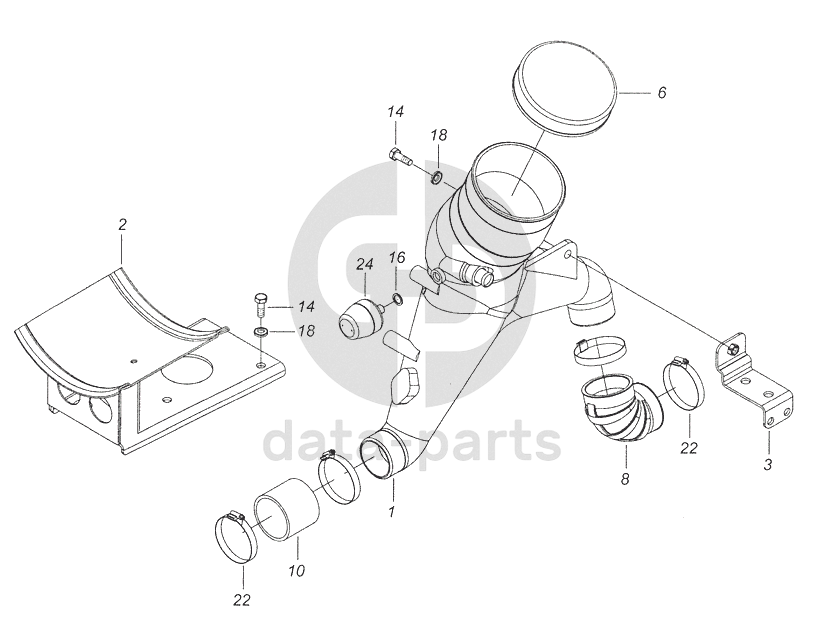 6
14
18
2
24
16
14
18
data-parts
22
3
8
1
10
22