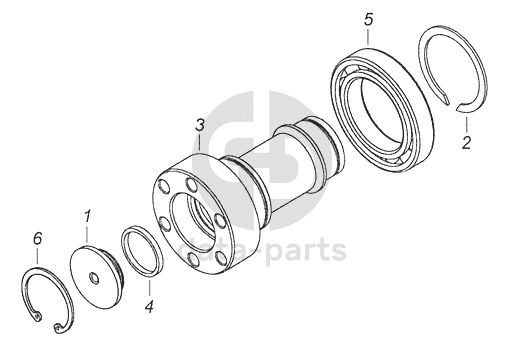 5
2
3
1
6
4
data-parts