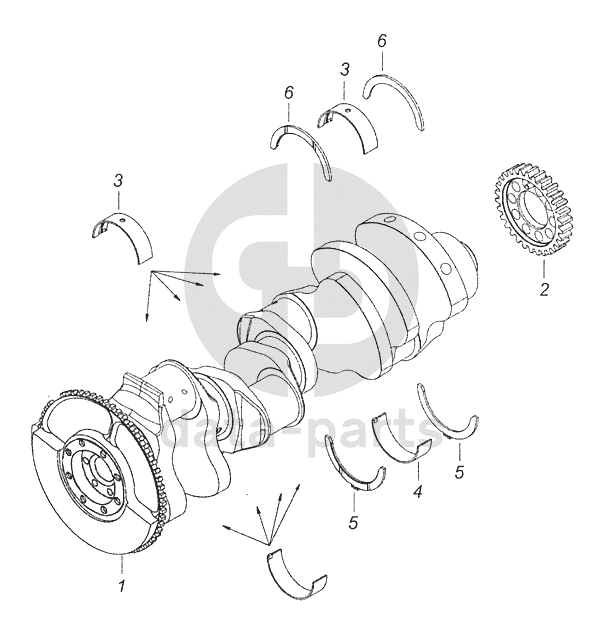 6
3
6
3
2
data-parts
5
4
5
1