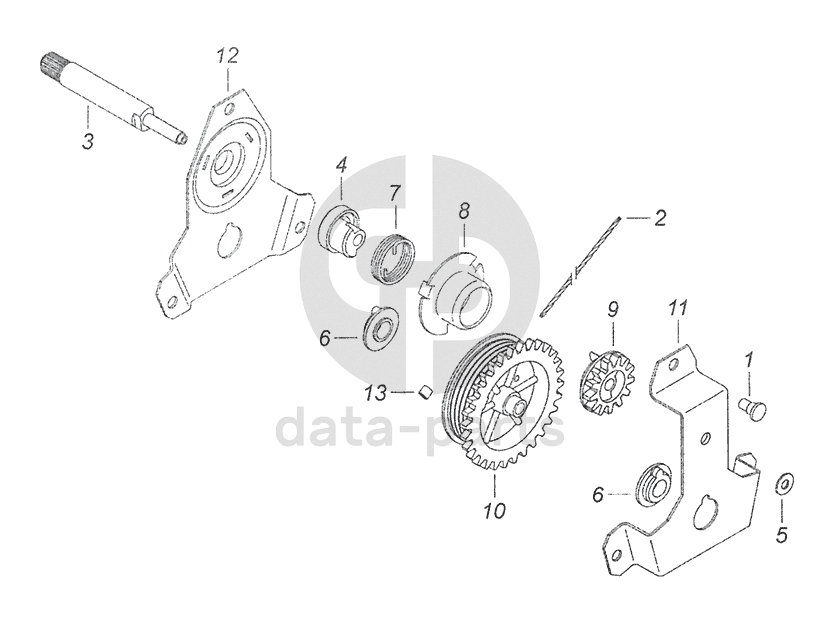 12
3
4
7
8
2
6
9
11
1
13
data-parts
10
6
5