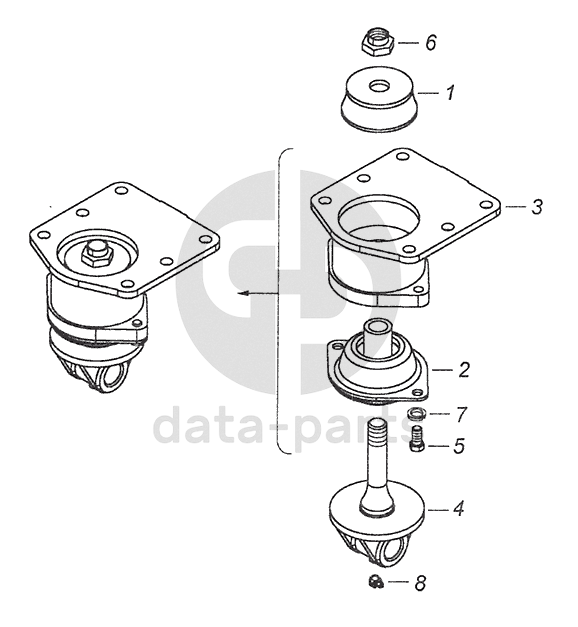 6
1
3
2
7
5
4
8
data-parts