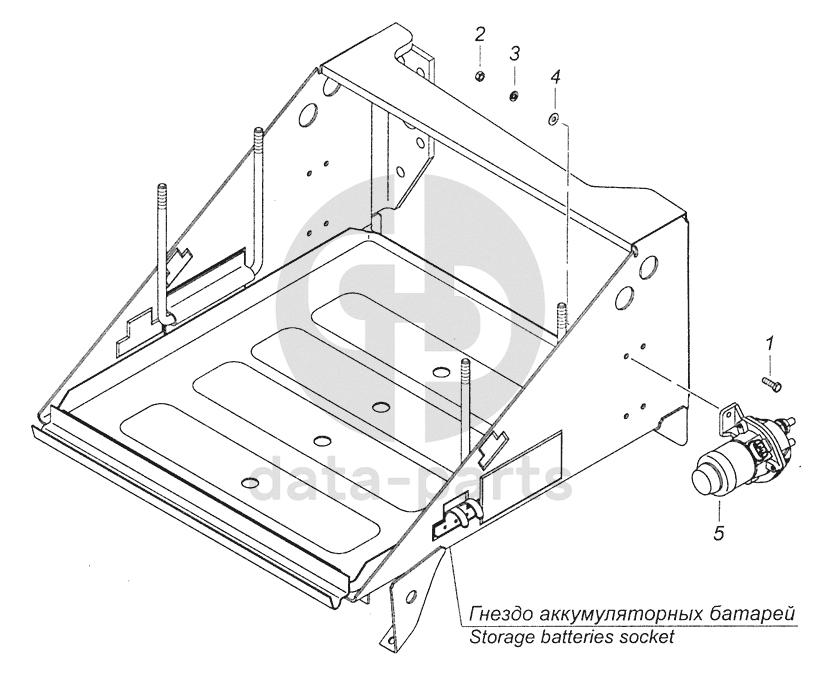 2
3
4
1
5
data-parts
Гнездо аккумуляторных батарей
Storage batteries socket