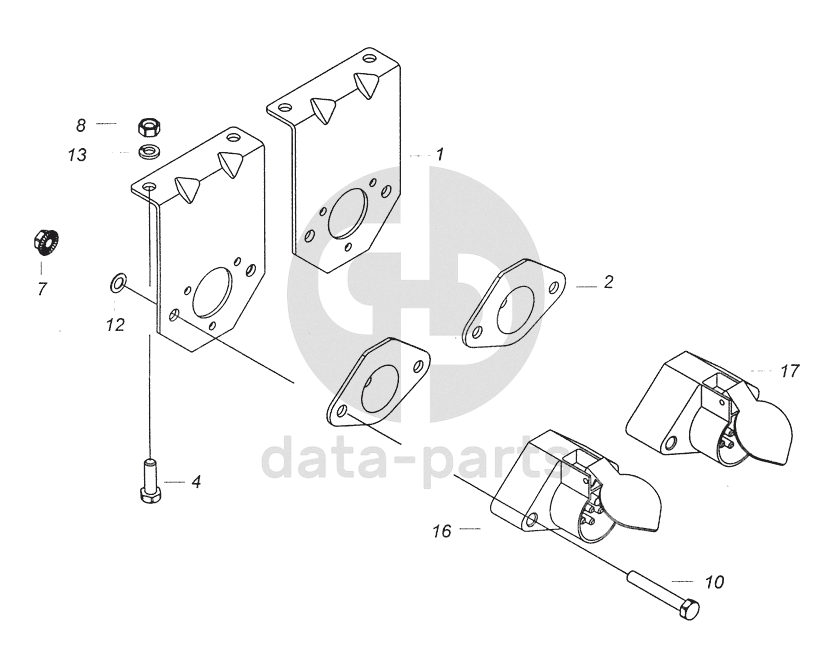 8
13
1
7
12
2
17
data-parts
4
16
10