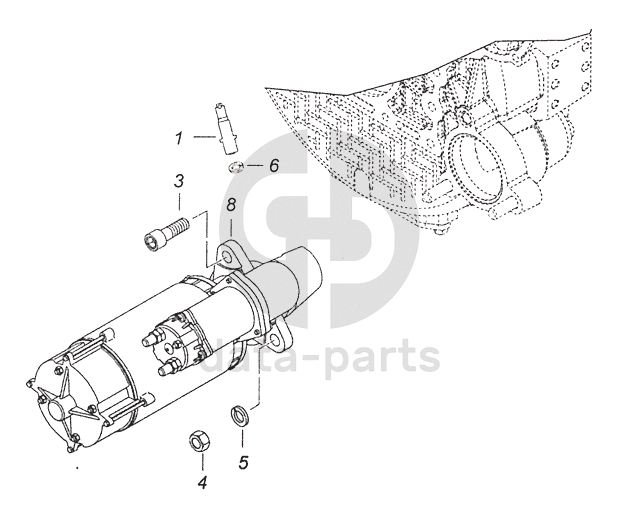 1
6
3
8
data-parts
5
4