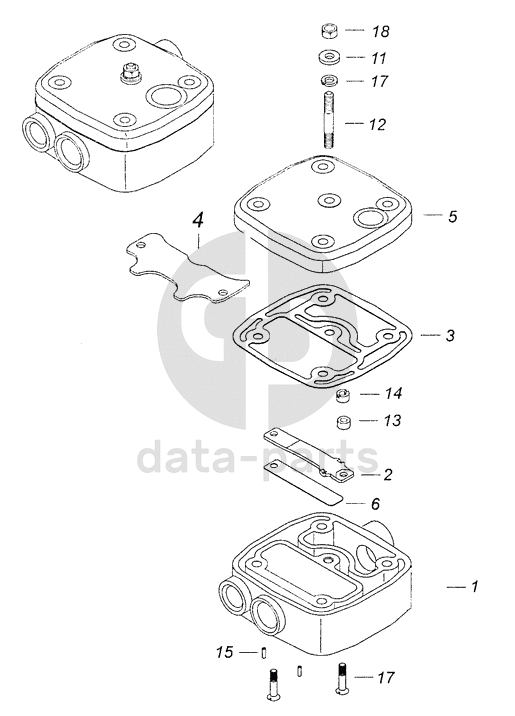 18
11
17
12
5
4
3
14
13
data-parts
2
6
1
15
17